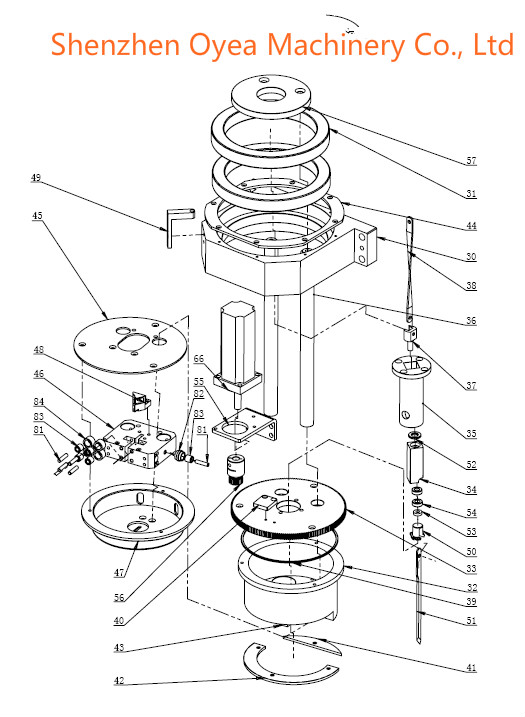 Shenzhen Oyea Machinery Co., Ltd

57
31
44
30
38
36
37
35
52
34
54
53
50
33
32
39
51
41
49
45
48
46
84
83
81
66
55
82
83
81
47
56
40
43
42